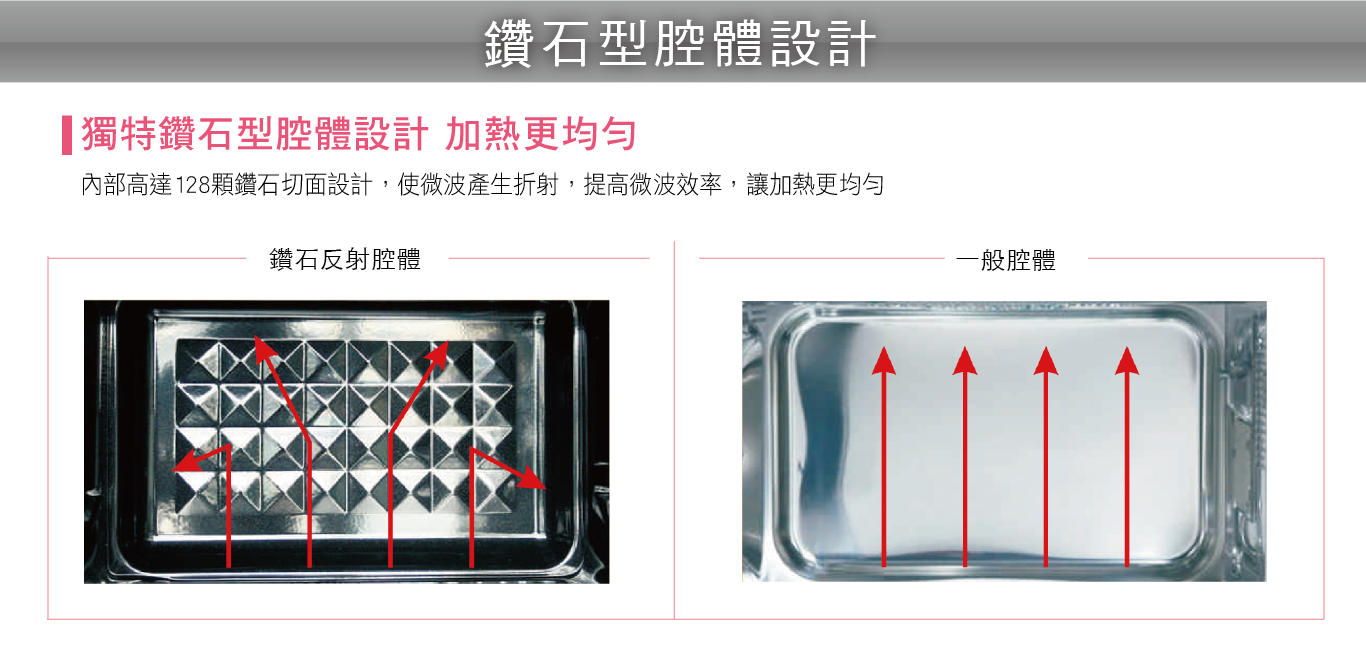 鑽石型腔體設計

獨特鑽石型腔體設計 加熱更均勻

內部高達128顆鑽石切面設計，使微波產生折射，提高微波效率，讓加熱更均勻

鑽石反射腔體

一般腔體